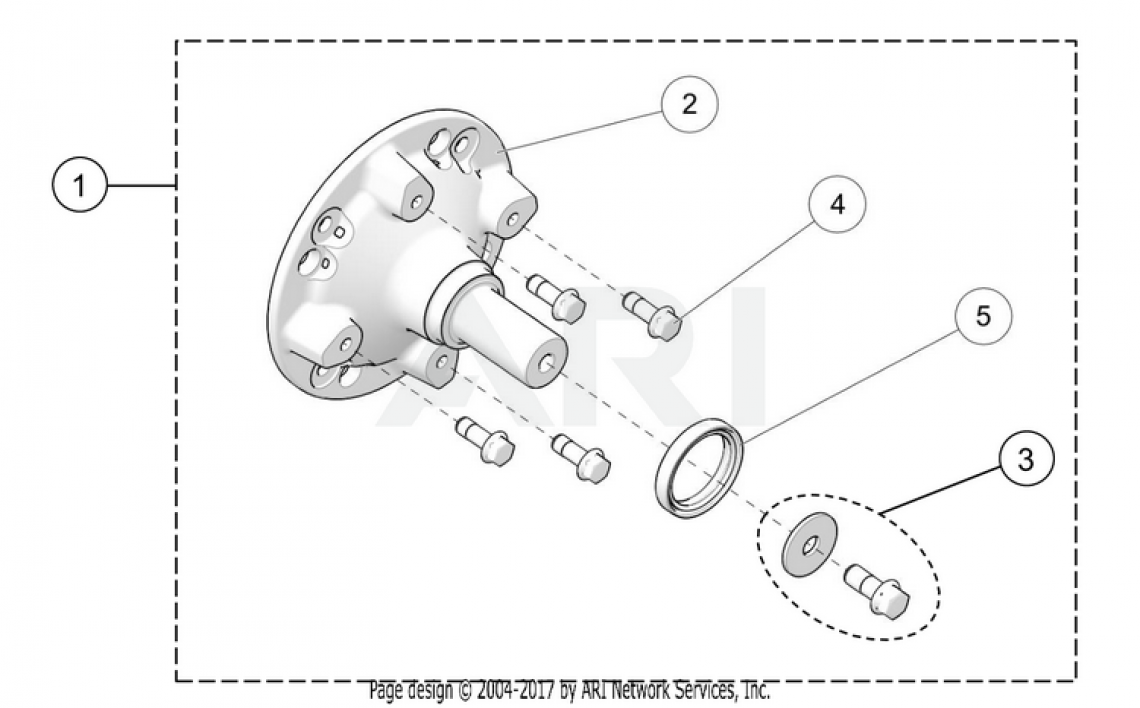 1
2
4
5
3
ARI
Page design © 2004-2017 by ARI Network Services, Inc.