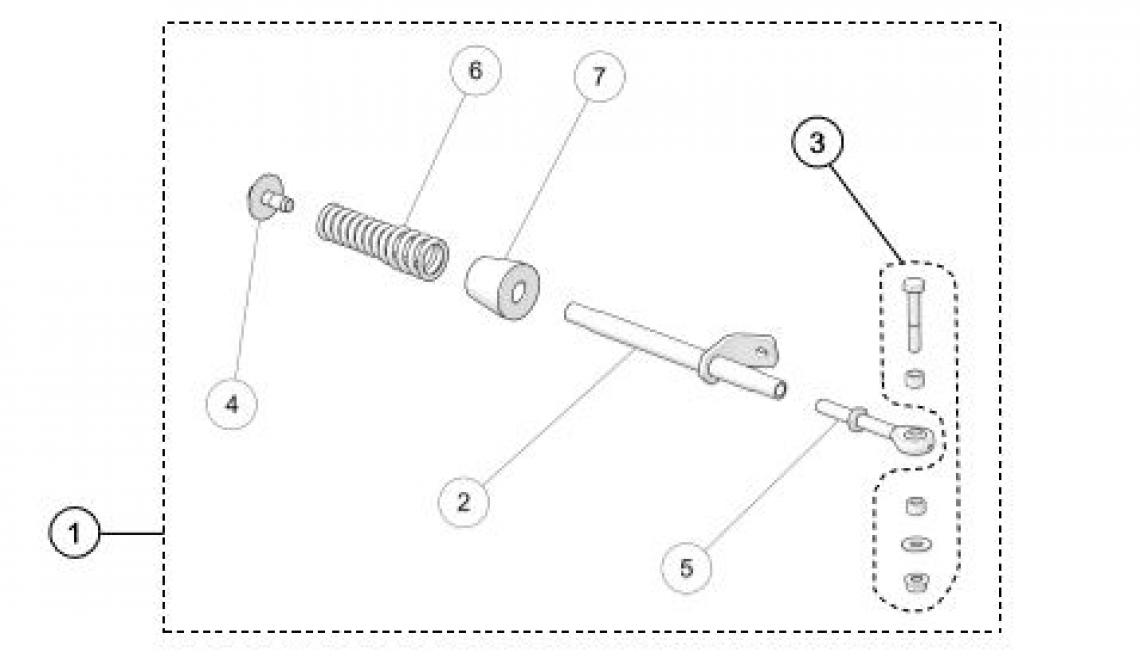 6
7
3
4
2
5
1