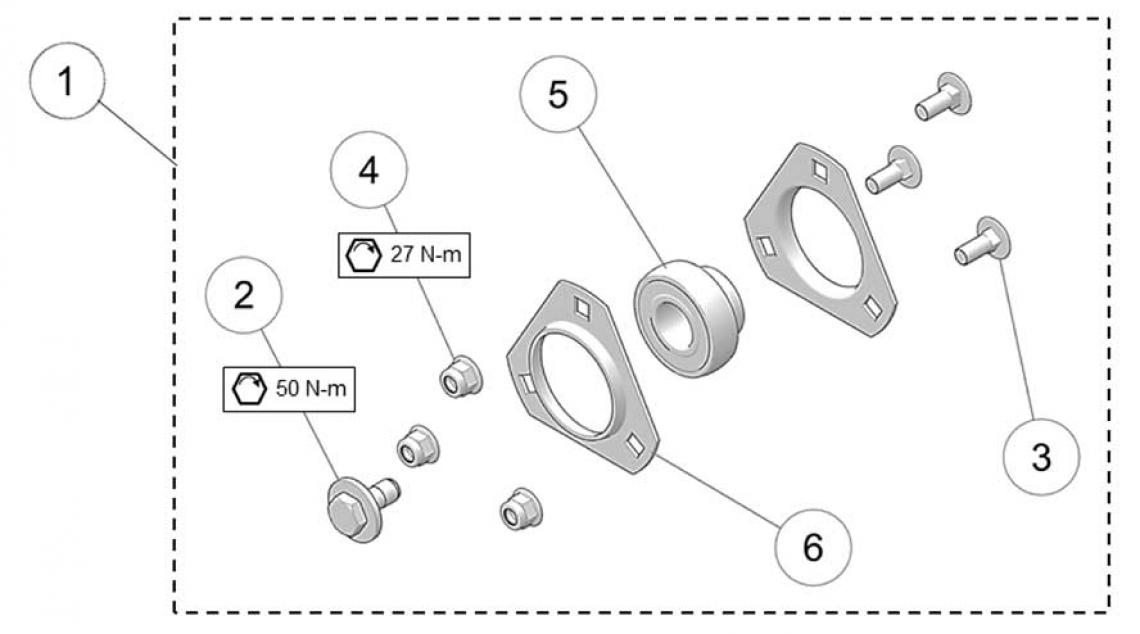 1

5

4

27 N-m

2

50 N-m

3

6